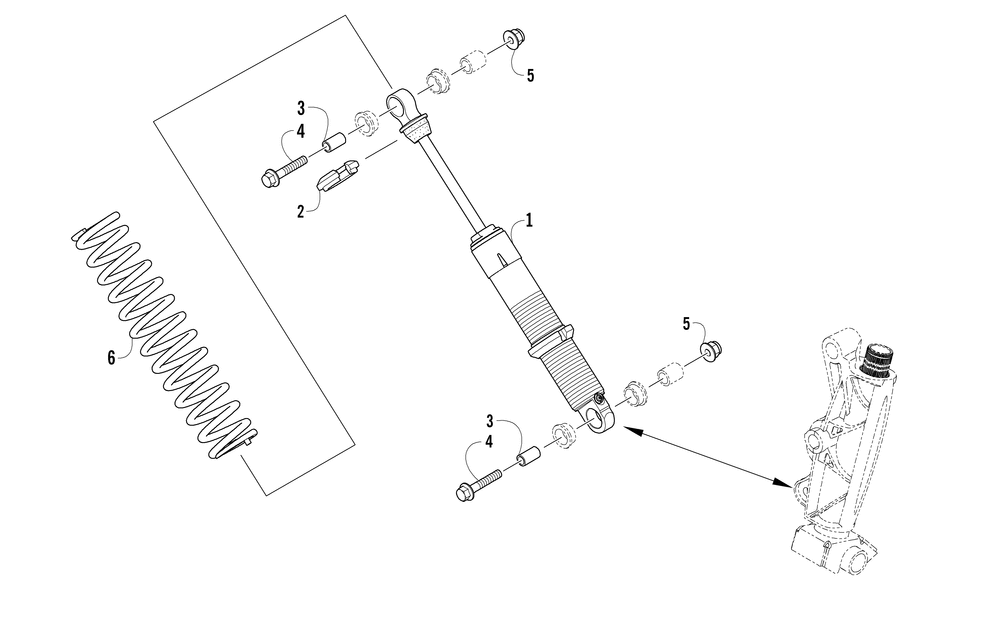 5
3
4
2
1
6
5
3
4